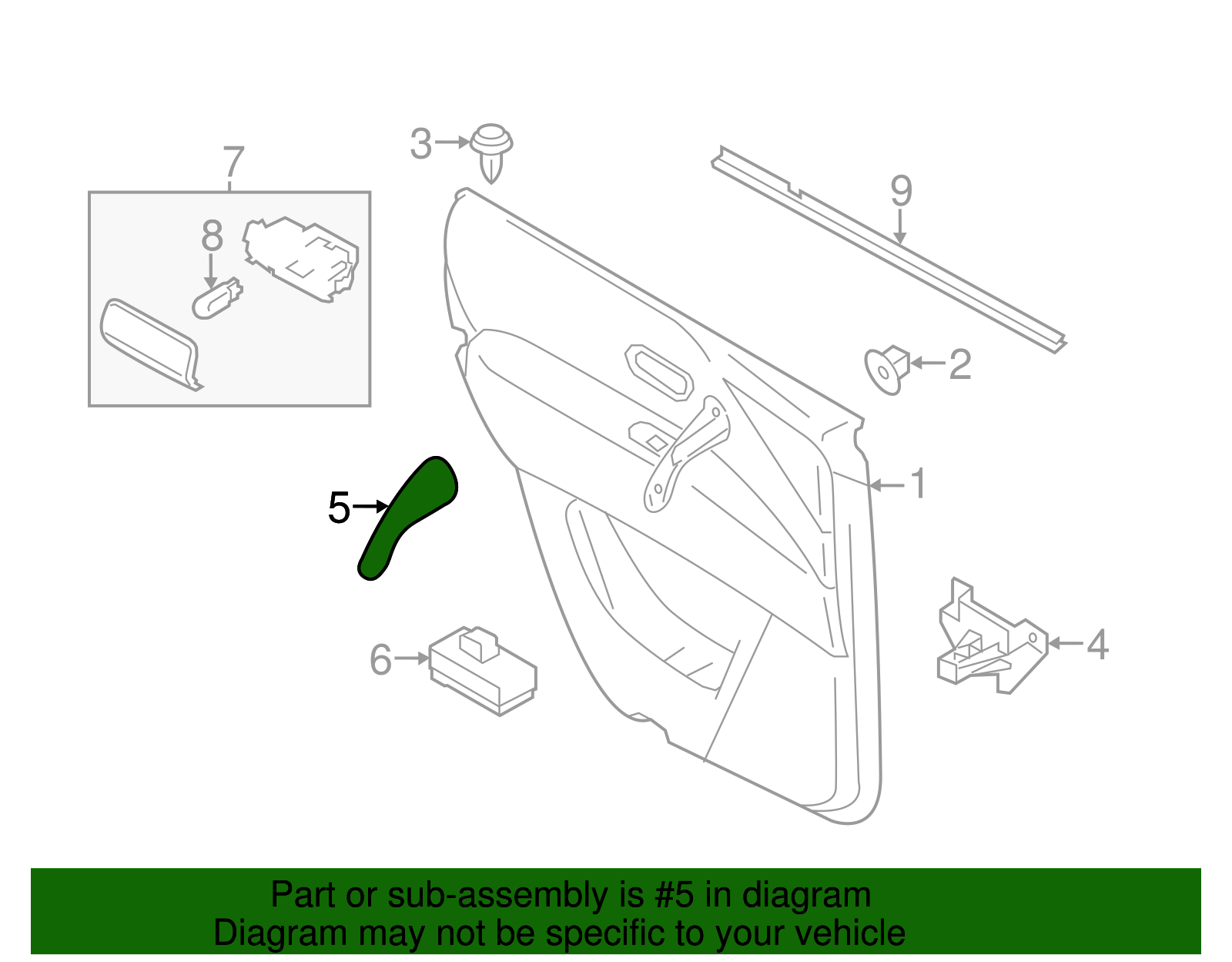 7
8
3
9
2
1
5
6
4

Part or sub-assembly is #5 in diagram
Diagram may not be specific to your vehicle