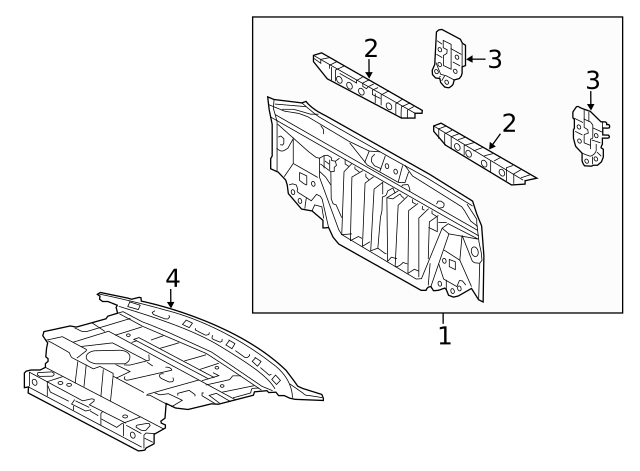 2
3
3
2
4
1