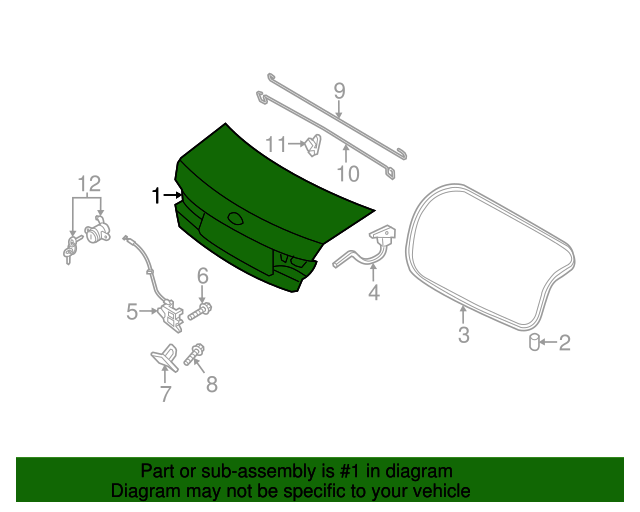 9

11

10

12

1

6

5

4

3

2

7

8

Part or sub-assembly is #1 in diagram
Diagram may not be specific to your vehicle