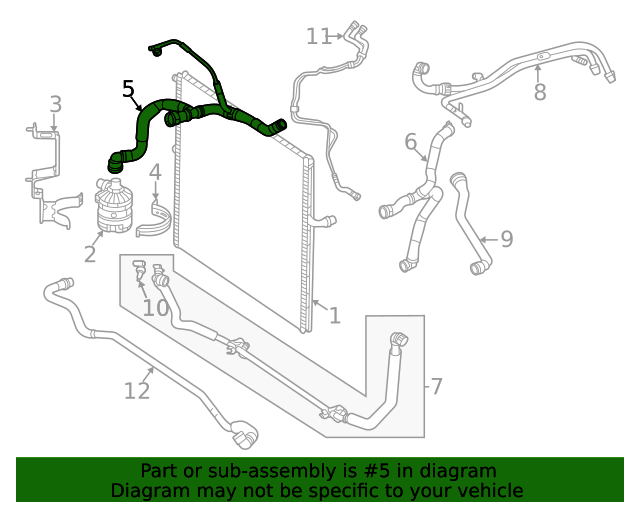 11
8
5
3
6
4
9
2
10
1
7
12

Part or sub-assembly is #5 in diagram
Diagram may not be specific to your vehicle