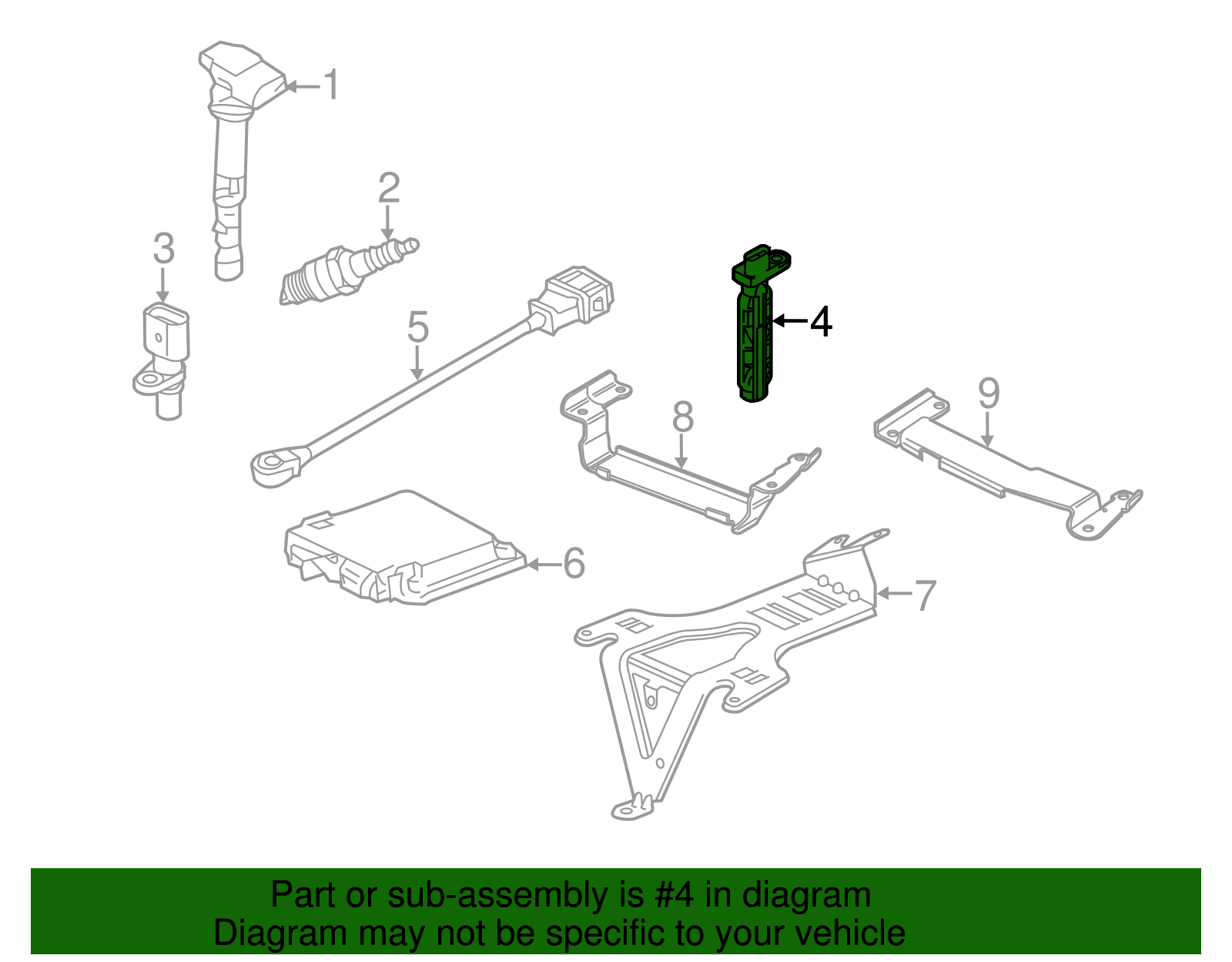 1
2
3
4
5
8
9
6
7

Part or sub-assembly is #4 in diagram
Diagram may not be specific to your vehicle