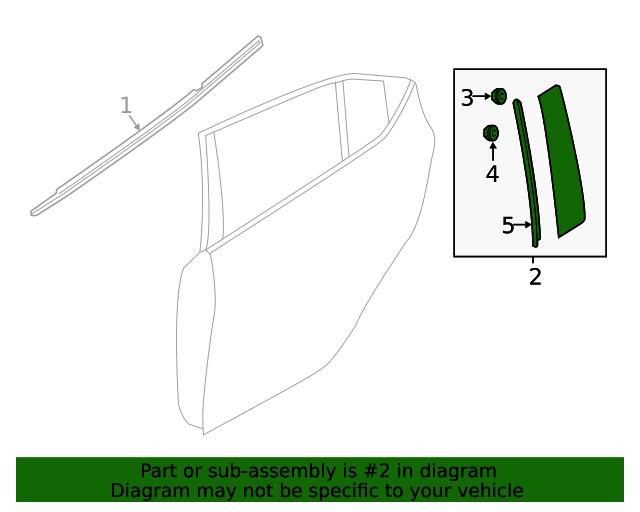 1
3
4
5
2

Part or sub-assembly is #2 in diagram
Diagram may not be specific to your vehicle