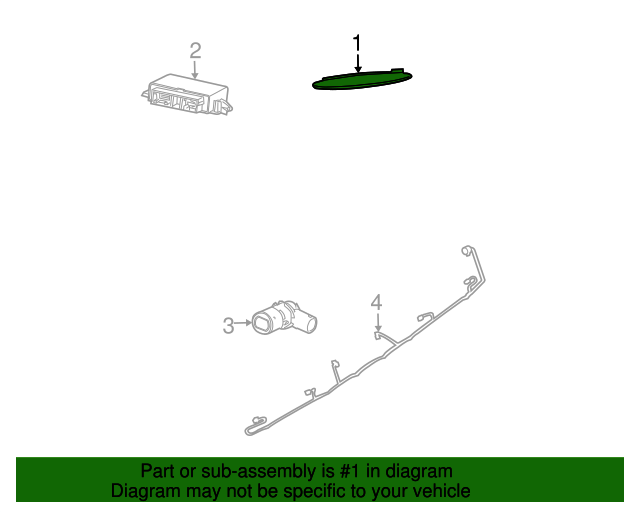 2

1

3

4

Part or sub-assembly is #1 in diagram
Diagram may not be specific to your vehicle