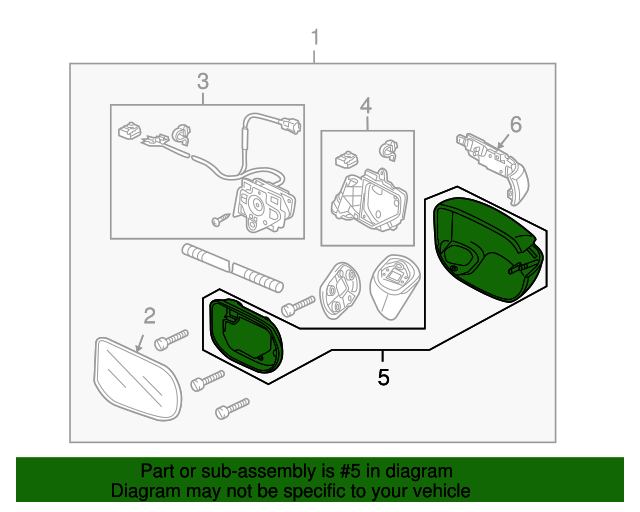 1
3
4
6
2
5

Part or sub-assembly is #5 in diagram
Diagram may not be specific to your vehicle