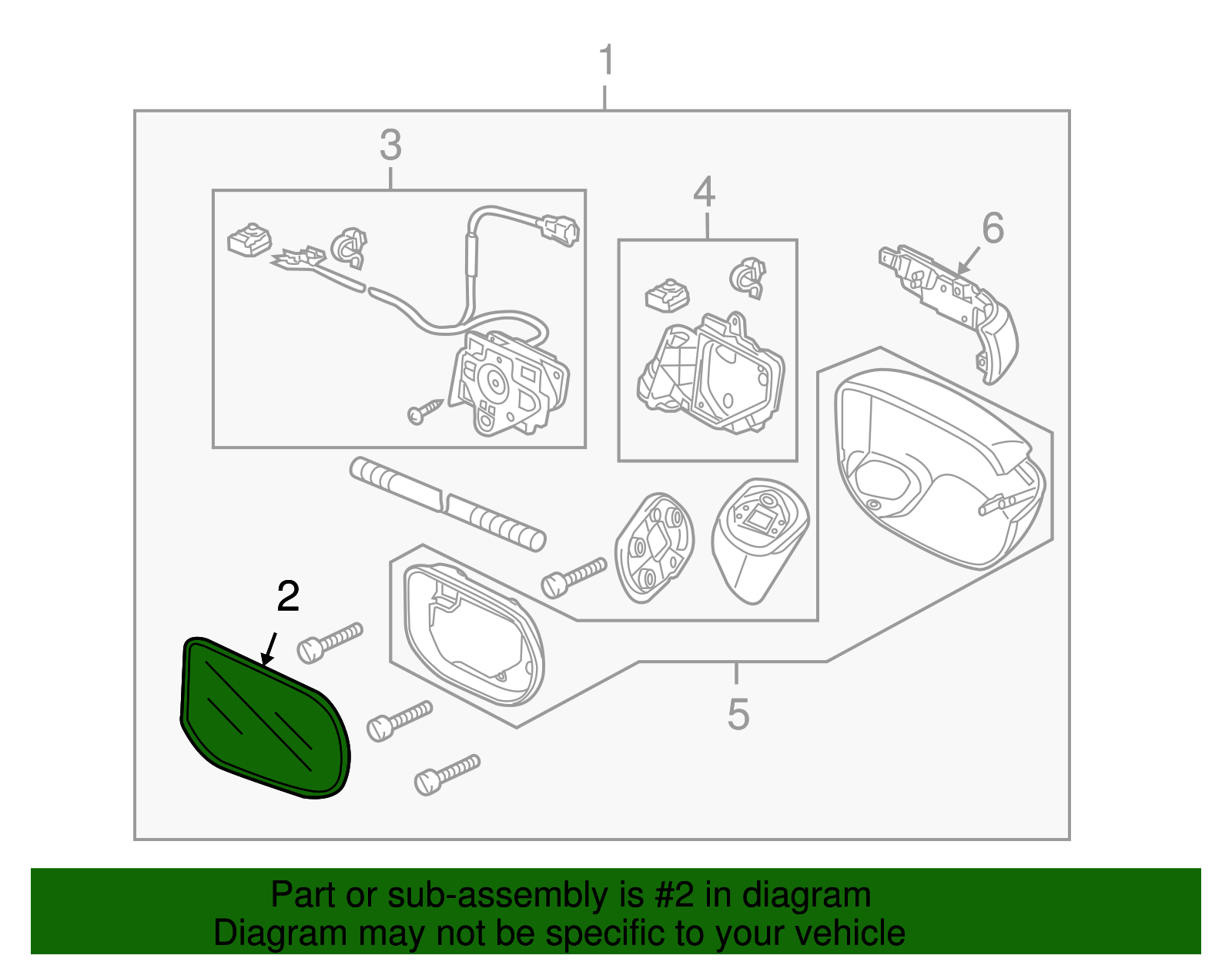 1
3
4
6
2
5
Part or sub-assembly is #2 in diagram
Diagram may not be specific to your vehicle