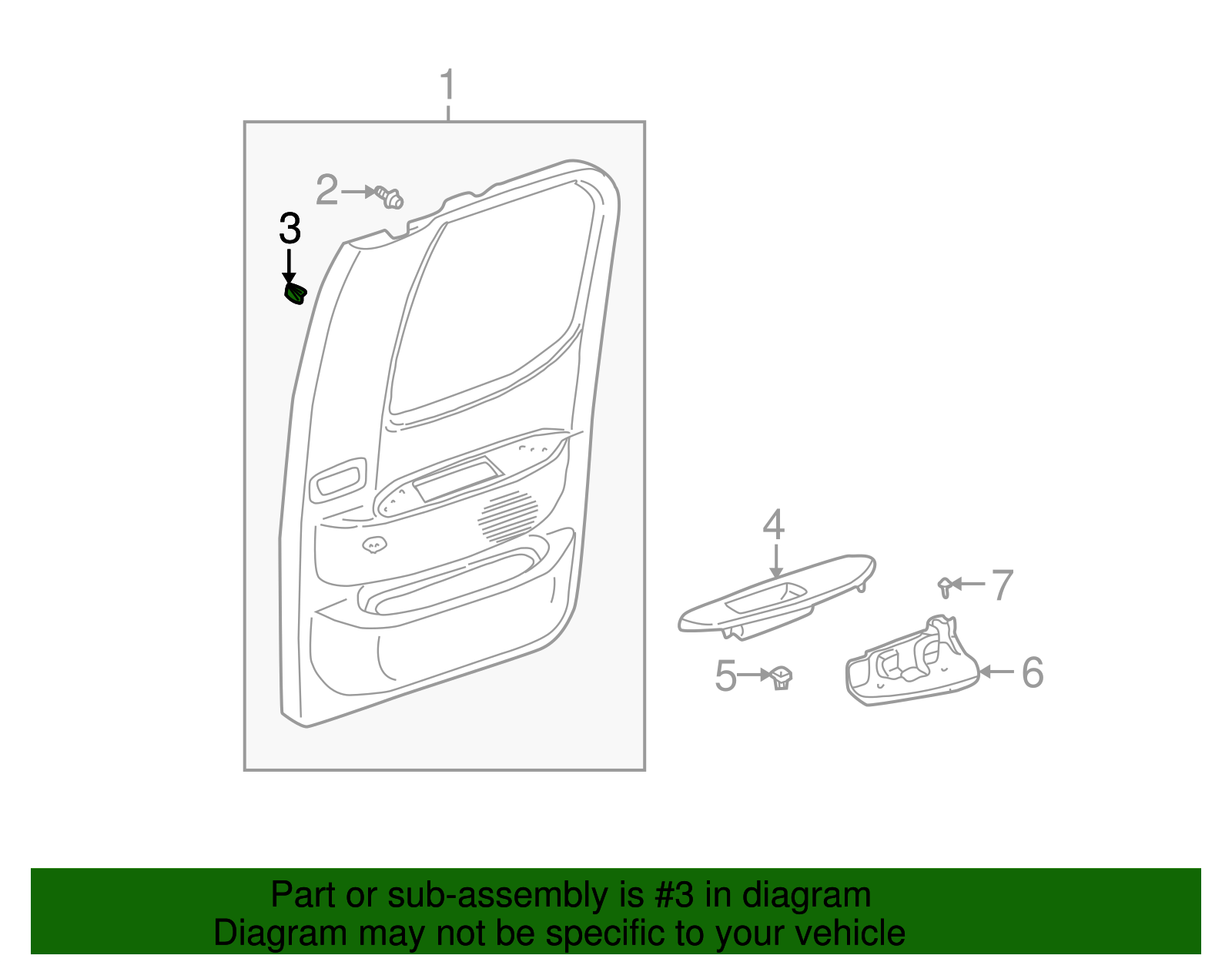 1
2
3
4
7
5
6

Part or sub-assembly is #3 in diagram
Diagram may not be specific to your vehicle