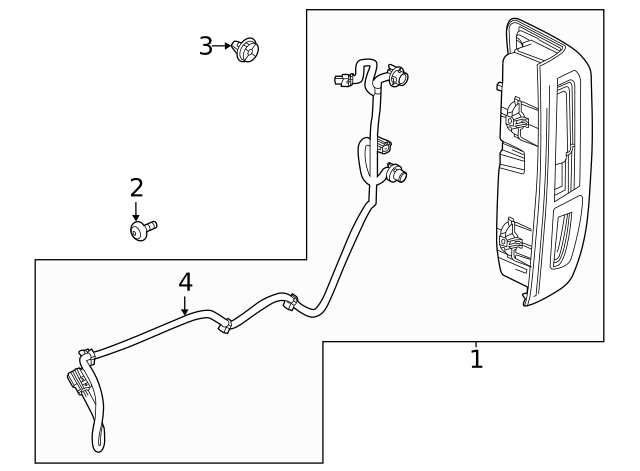 3
2
4
1