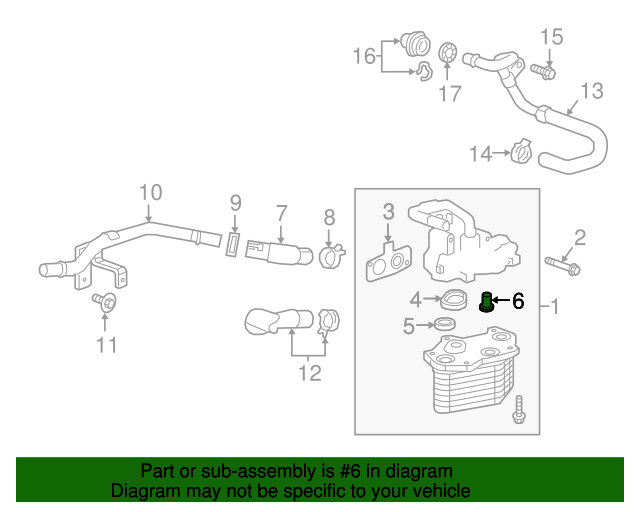 16
17
15
13
14
10
9
7
8
3
2
4
6
1
5
11
12

Part or sub-assembly is #6 in diagram
Diagram may not be specific to your vehicle