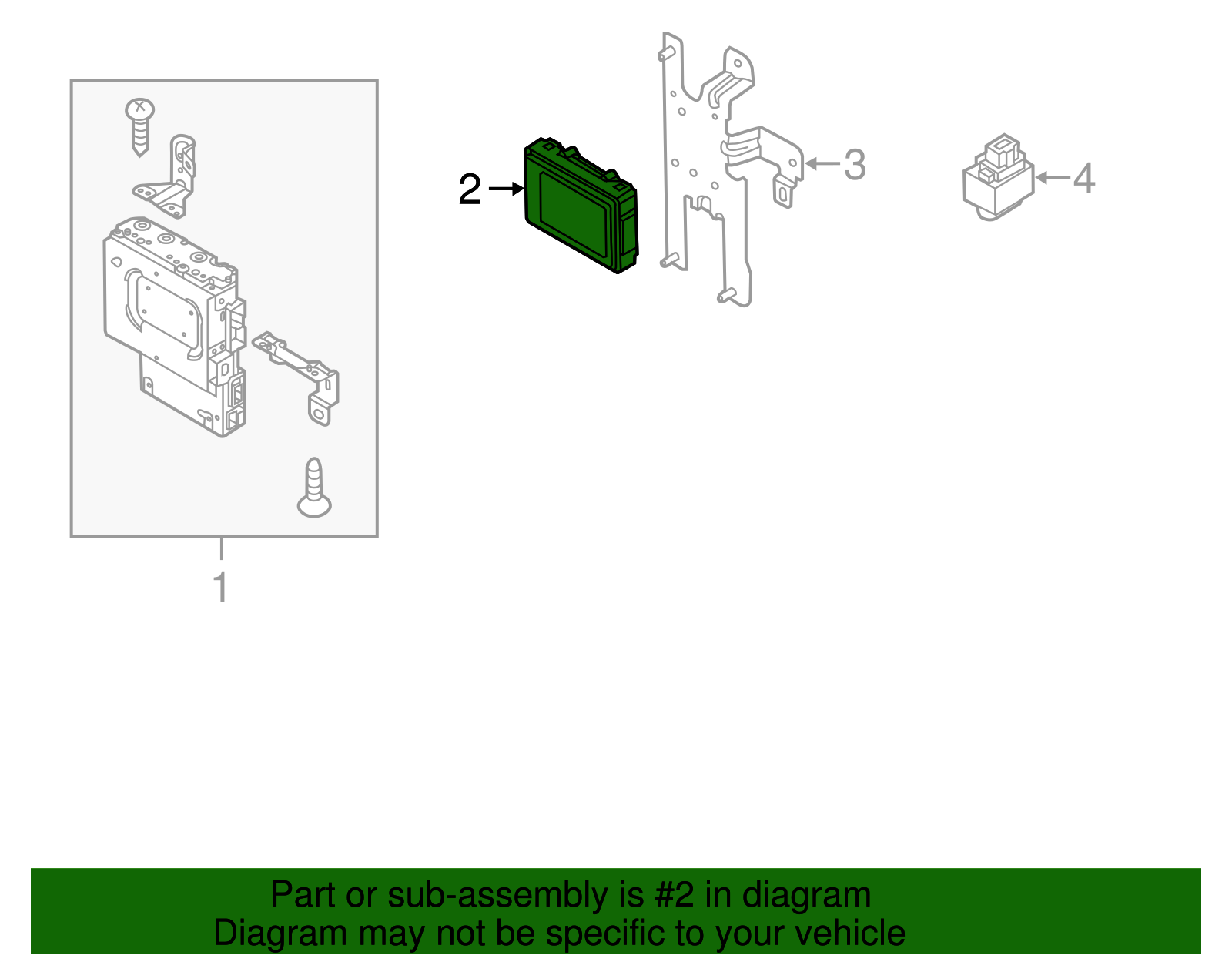 2

3

4

1

Part or sub-assembly is #2 in diagram
Diagram may not be specific to your vehicle