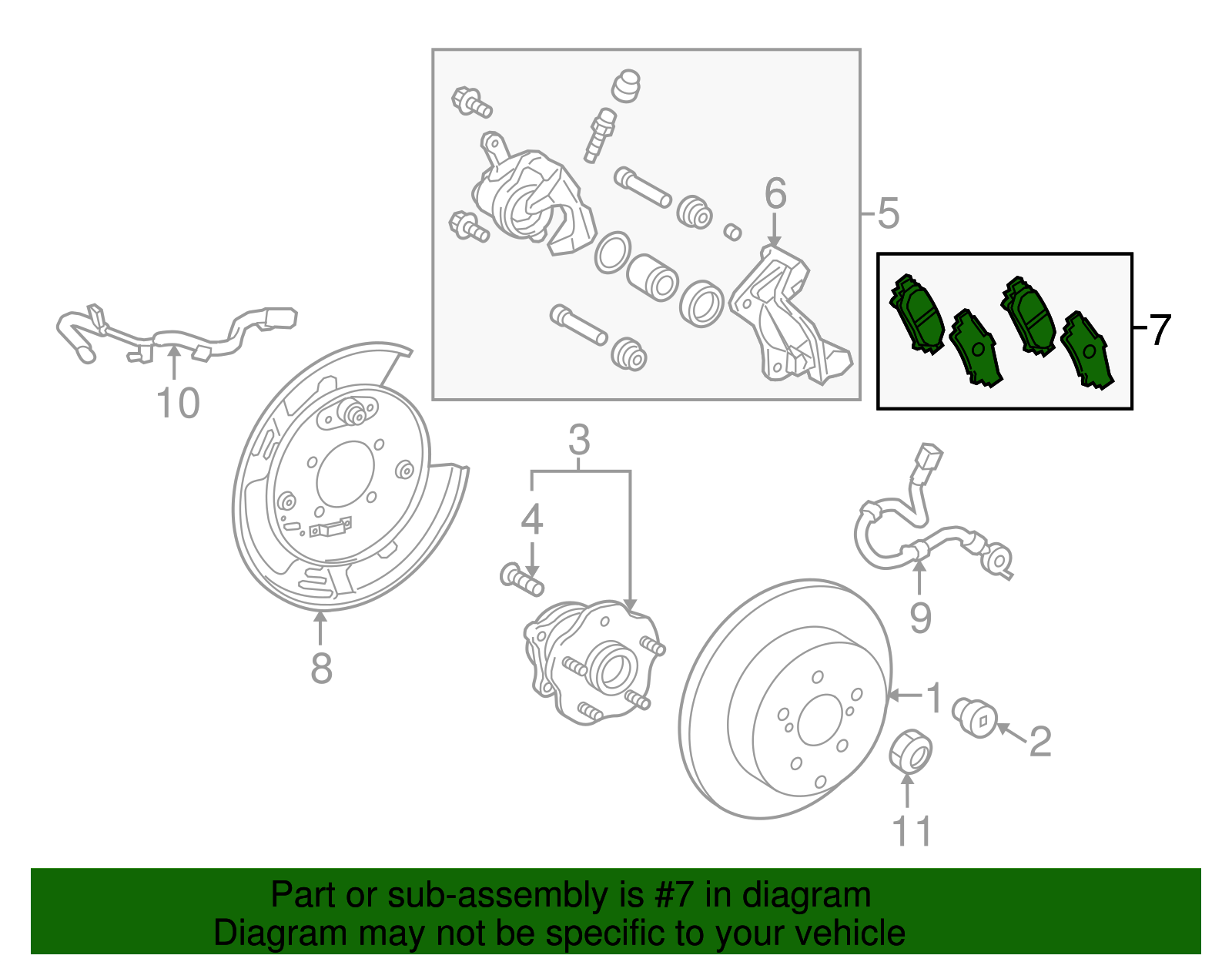 6
5
7
10
3
4
9
8
1
2
11

Part or sub-assembly is #7 in diagram
Diagram may not be specific to your vehicle