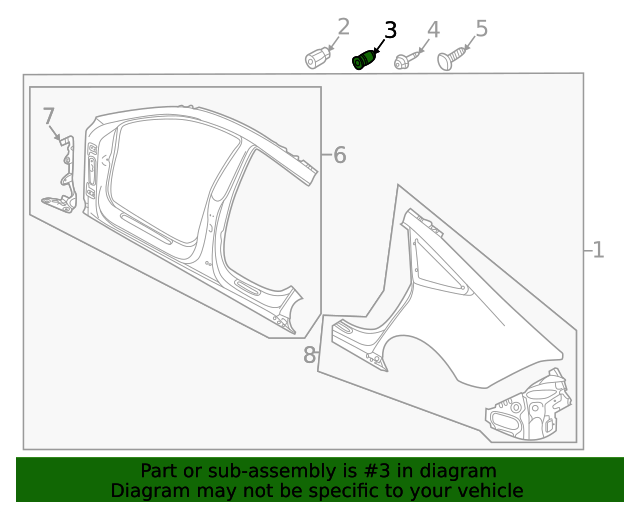 2
3
4
5
7
6
1
8

Part or sub-assembly is #3 in diagram
Diagram may not be specific to your vehicle