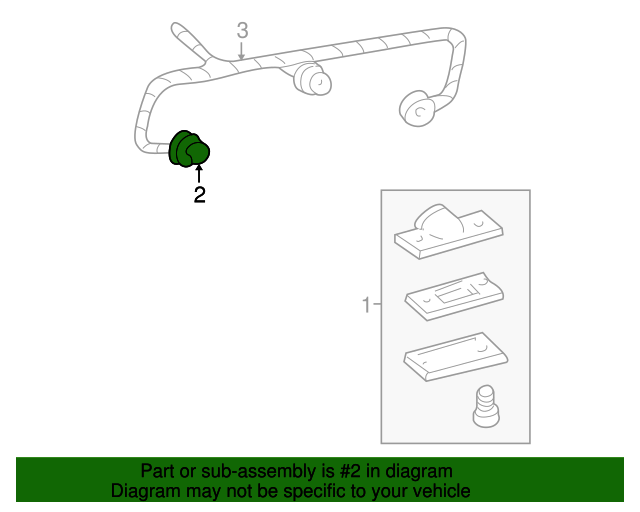 3

2

1

Part or sub-assembly is #2 in diagram
Diagram may not be specific to your vehicle