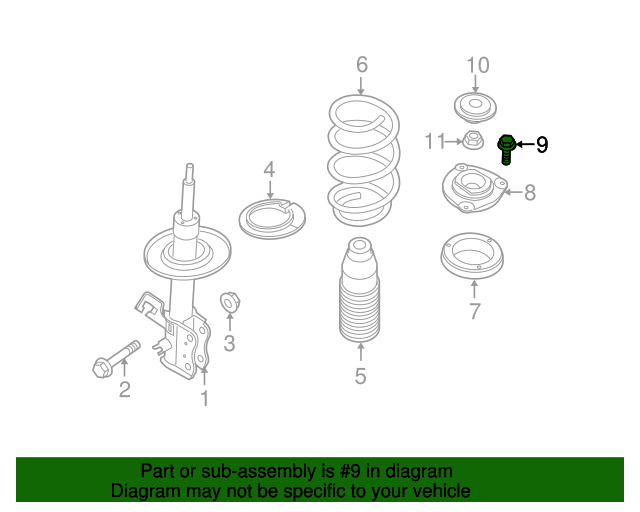 6
10
11
9
4
8
7
3
2
1
5

Part or sub-assembly is #9 in diagram
Diagram may not be specific to your vehicle