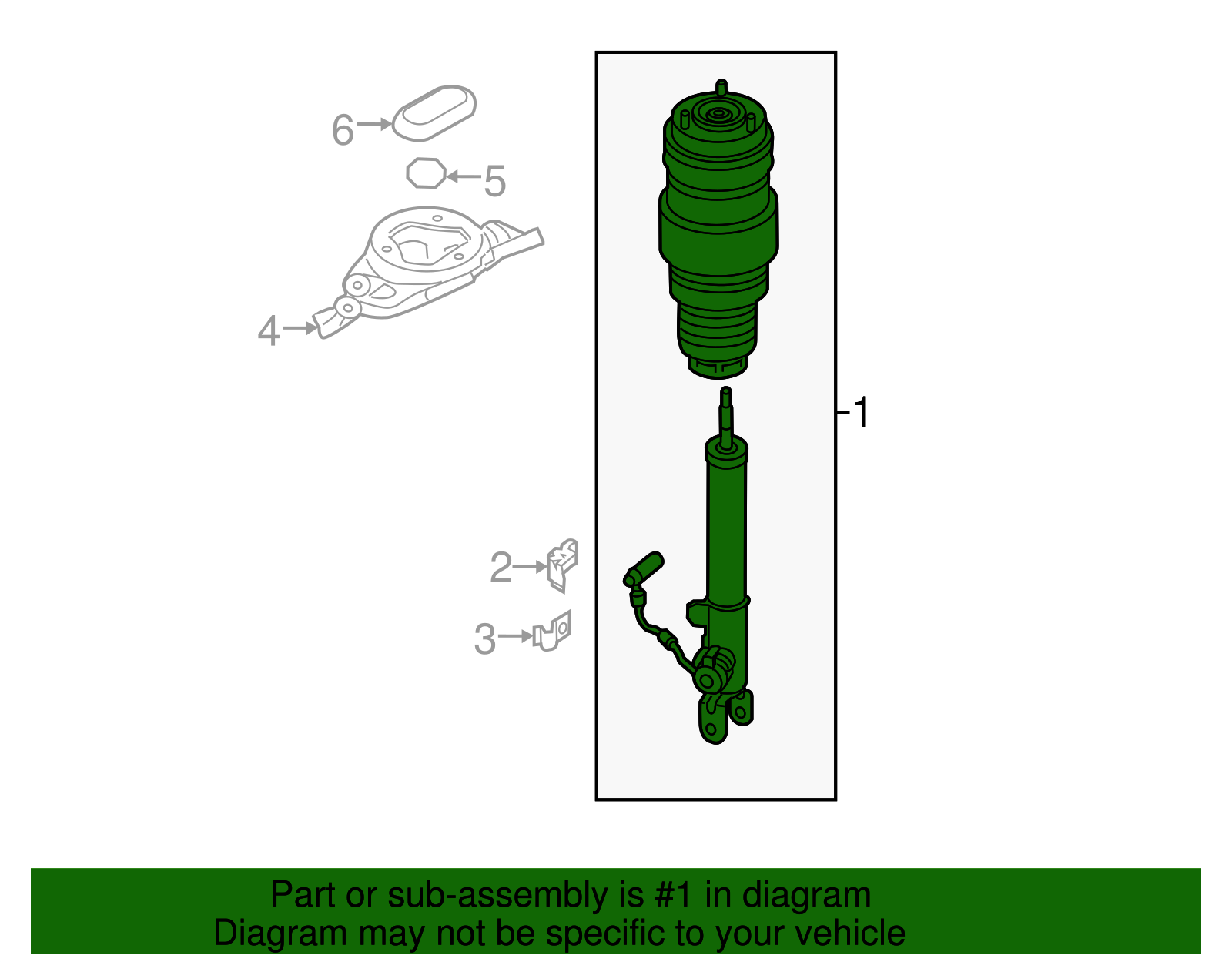 6
5
4
1
2
3

Part or sub-assembly is #1 in diagram
Diagram may not be specific to your vehicle