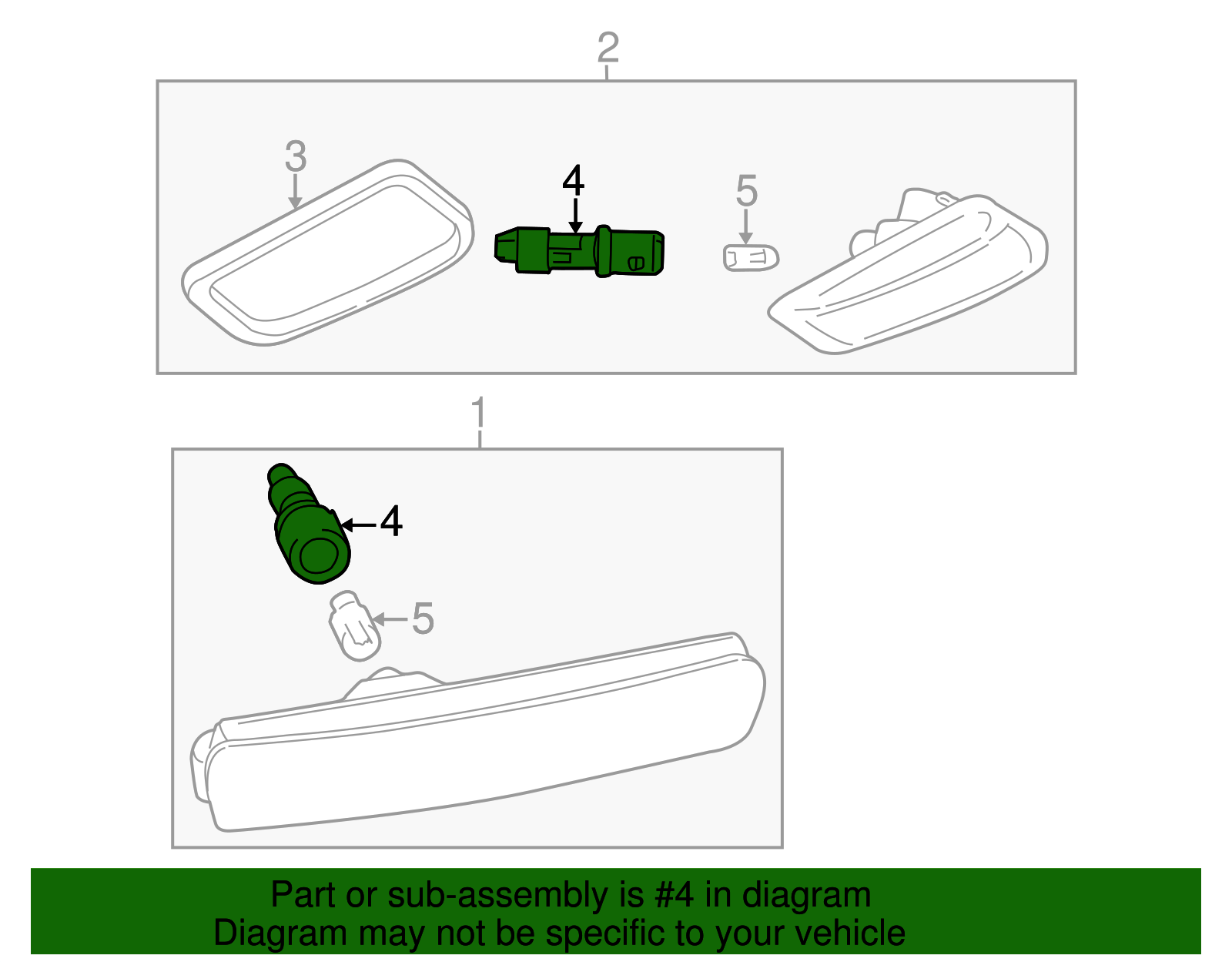 2

3

4

5

1

4

5

Part or sub-assembly is #4 in diagram
Diagram may not be specific to your vehicle