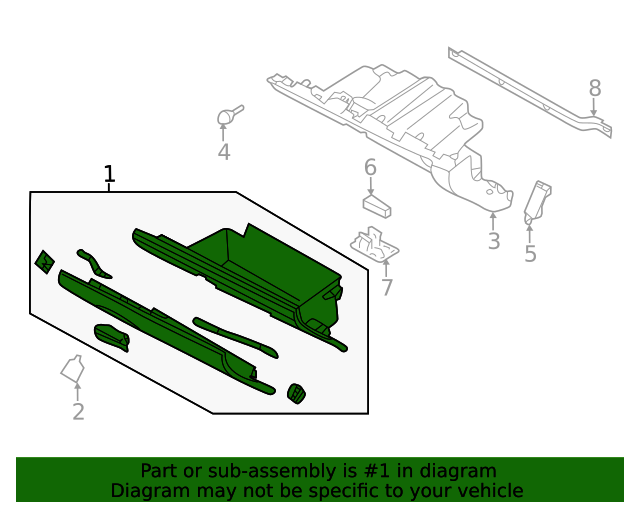 8
4
1
6
3
5
7
2

Part or sub-assembly is #1 in diagram
Diagram may not be specific to your vehicle