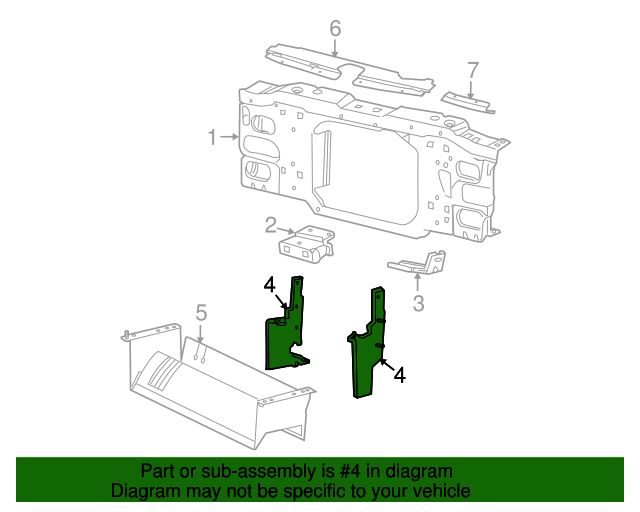 6
7
1
2
3
4
5
4

Part or sub-assembly is #4 in diagram
Diagram may not be specific to your vehicle