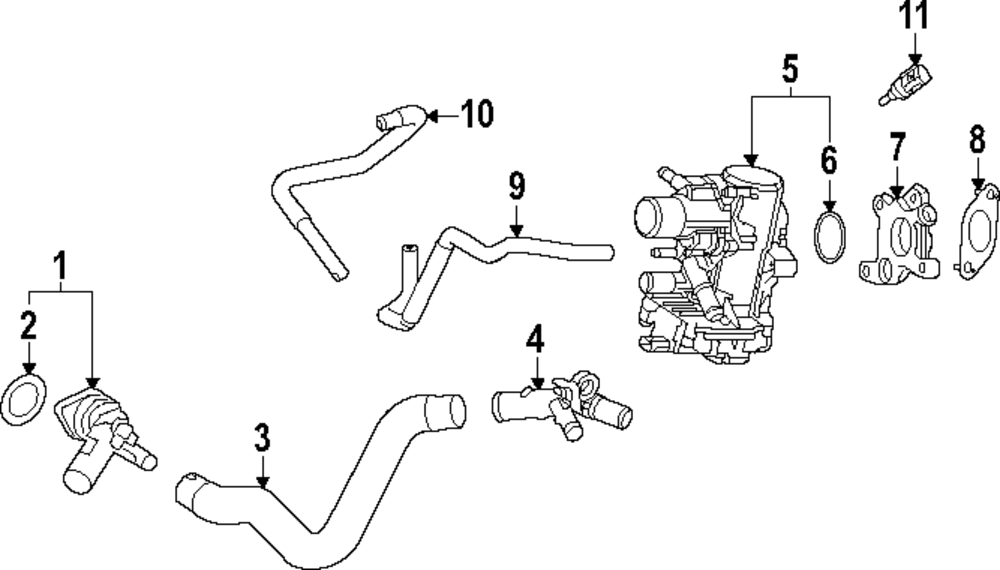 11
5
10
6
7
8
9
1
2
4
3