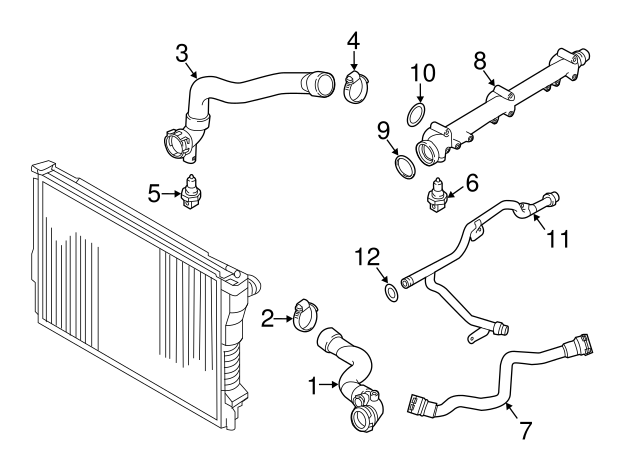 3
4
10
8
9
5
6
11
12
2
1
7