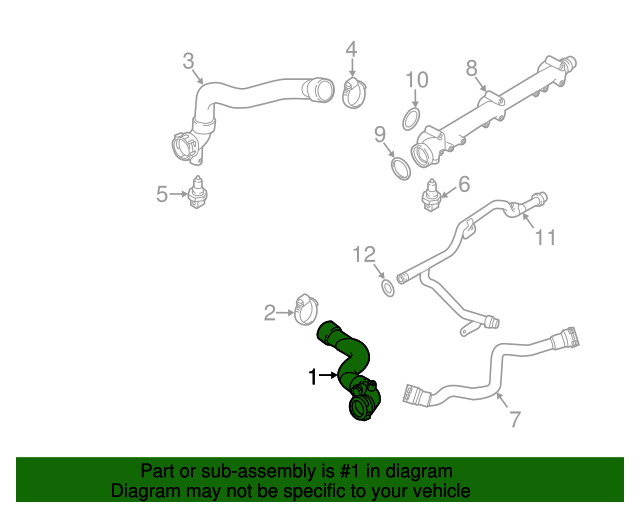 3
4
10
8
9
5
6
11
12
2
1
7

Part or sub-assembly is #1 in diagram
Diagram may not be specific to your vehicle