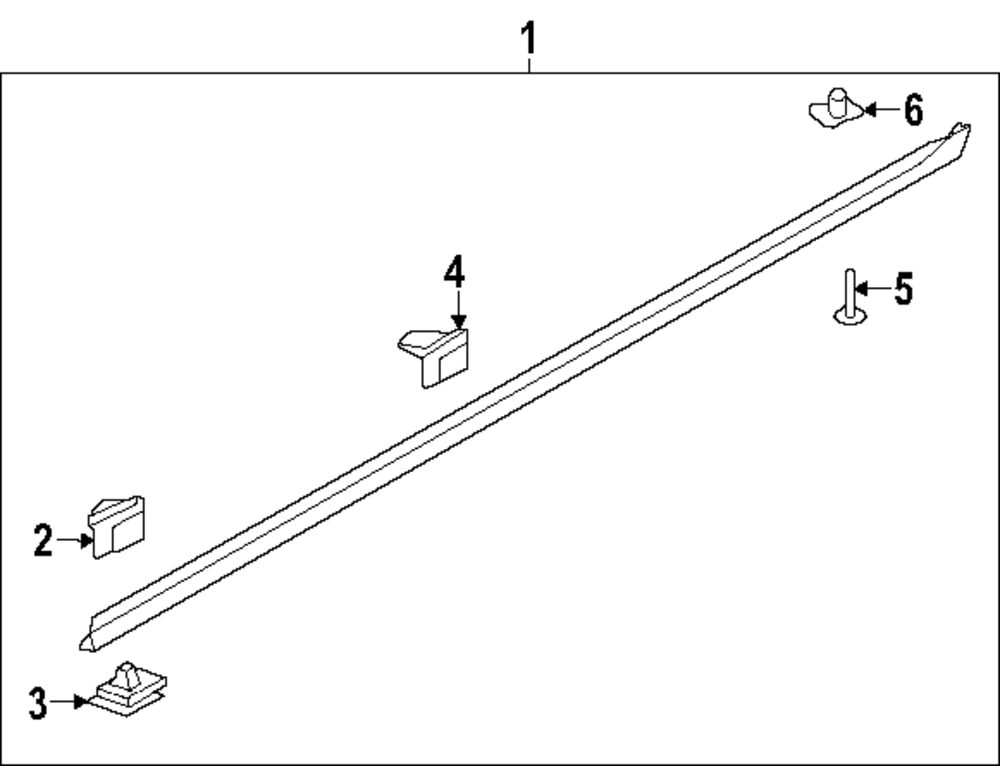 1
6
4
5
2
3