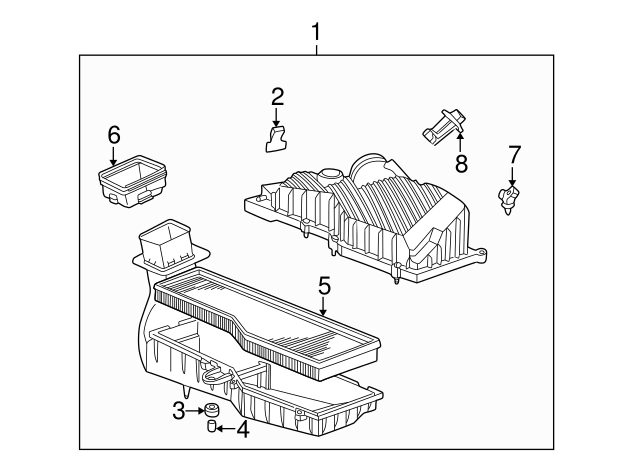 1
2
6
8
7
5
3
4