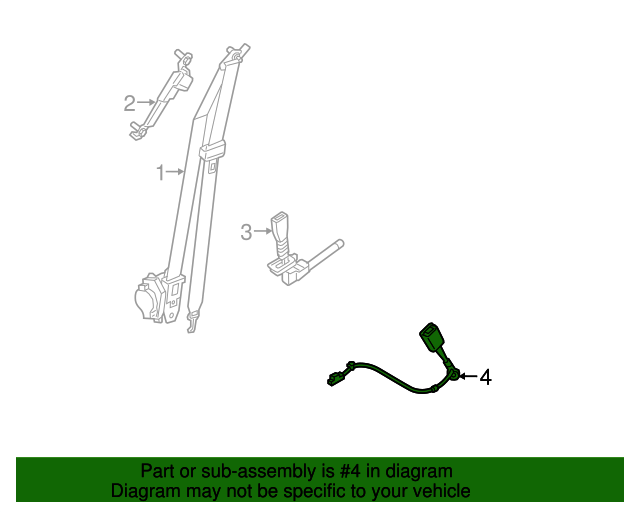 2
1
3
4

Part or sub-assembly is #4 in diagram
Diagram may not be specific to your vehicle