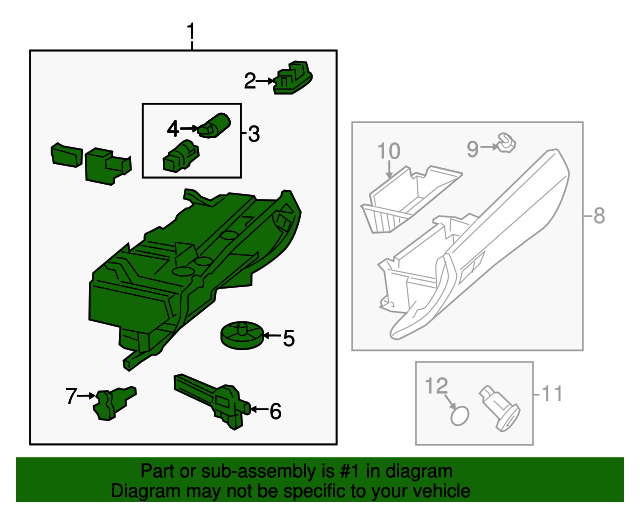 1
2
4
3
10
9
8
5
7
6
12
11

Part or sub-assembly is #1 in diagram
Diagram may not be specific to your vehicle