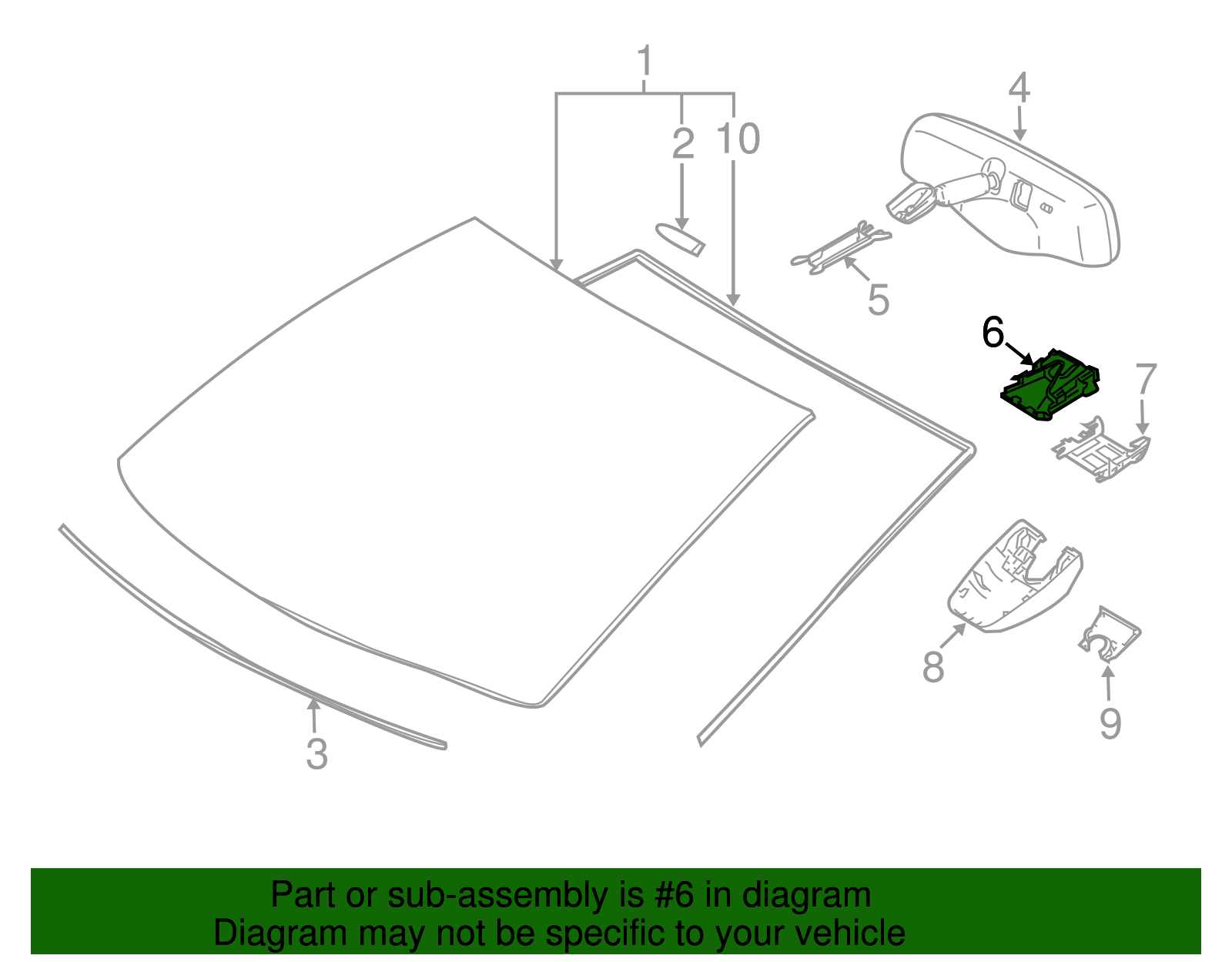 1
2
10
4
5
6
7
8
9
3

Part or sub-assembly is #6 in diagram
Diagram may not be specific to your vehicle