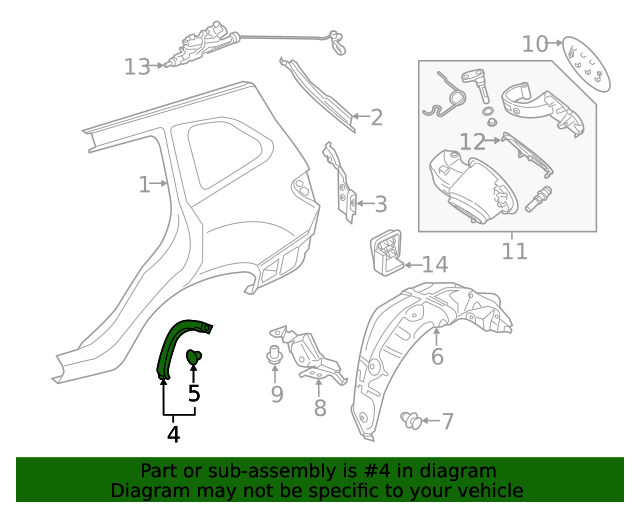 13
10
2
12
1
3
11
14
6
5
9
8
7
4

Part or sub-assembly is #4 in diagram
Diagram may not be specific to your vehicle