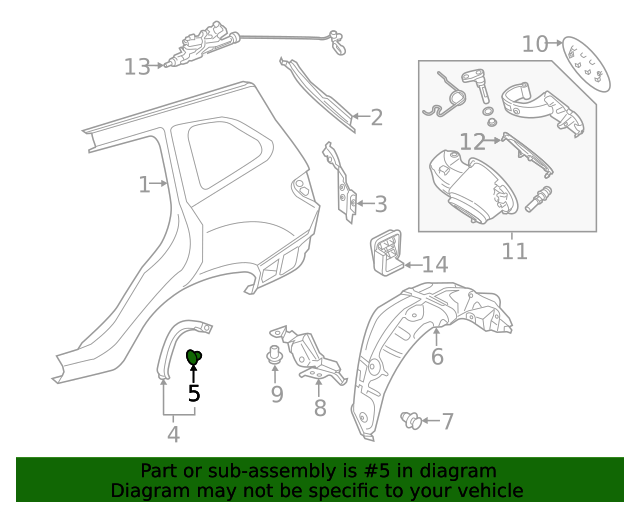 13
10
2
12
1
3
11
14
6
5
9
8
7
4

Part or sub-assembly is #5 in diagram
Diagram may not be specific to your vehicle