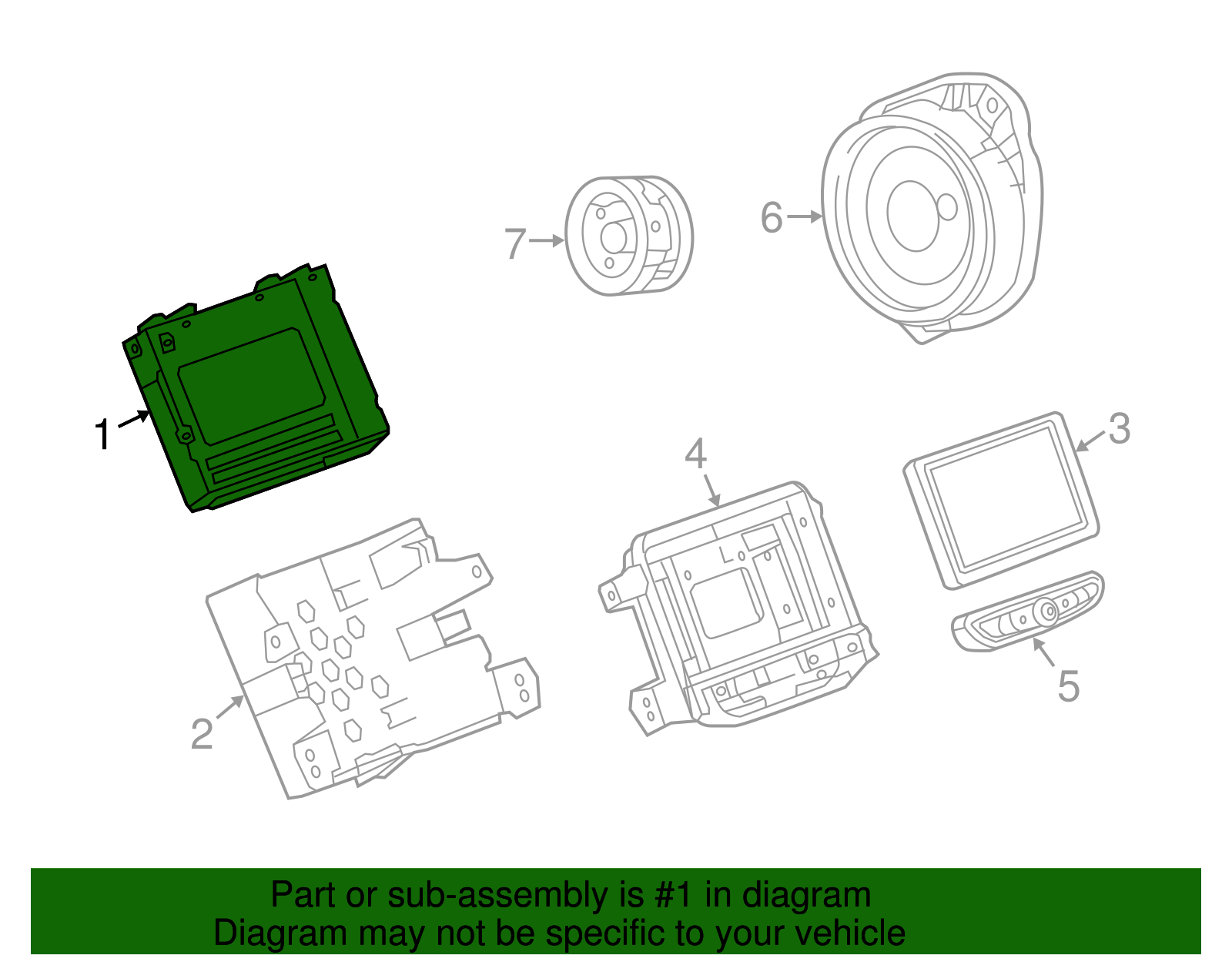 7
6
1
4
3
2
5

Part or sub-assembly is #1 in diagram
Diagram may not be specific to your vehicle