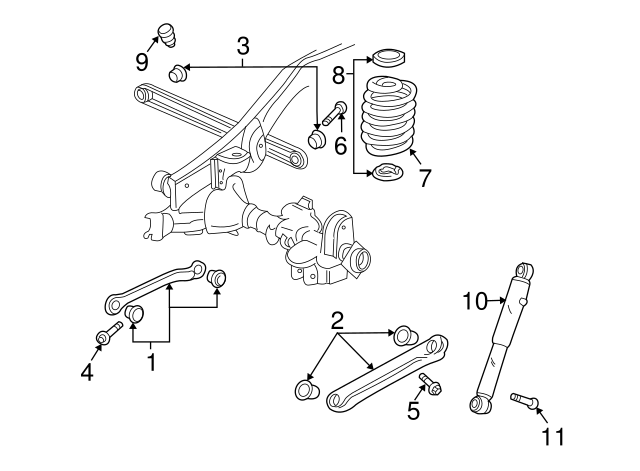 9
3
8
6
7
10
2
4
1
5
11