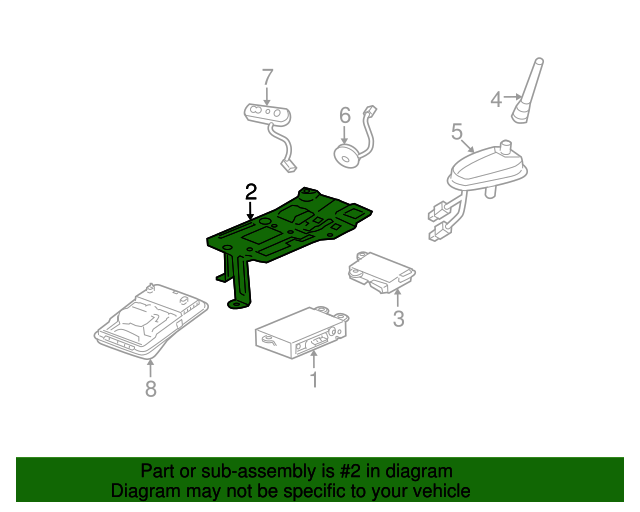 7
6
4
5
2
3
8
1

Part or sub-assembly is #2 in diagram
Diagram may not be specific to your vehicle