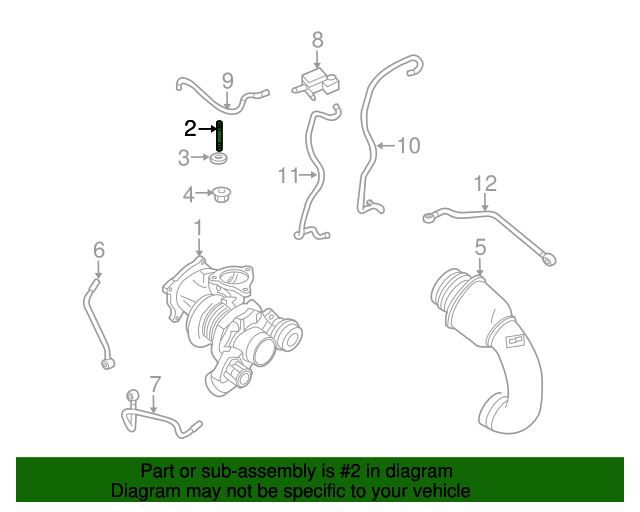 8
9
2
3
10
11
4
12
1
6
5
7

Part or sub-assembly is #2 in diagram
Diagram may not be specific to your vehicle