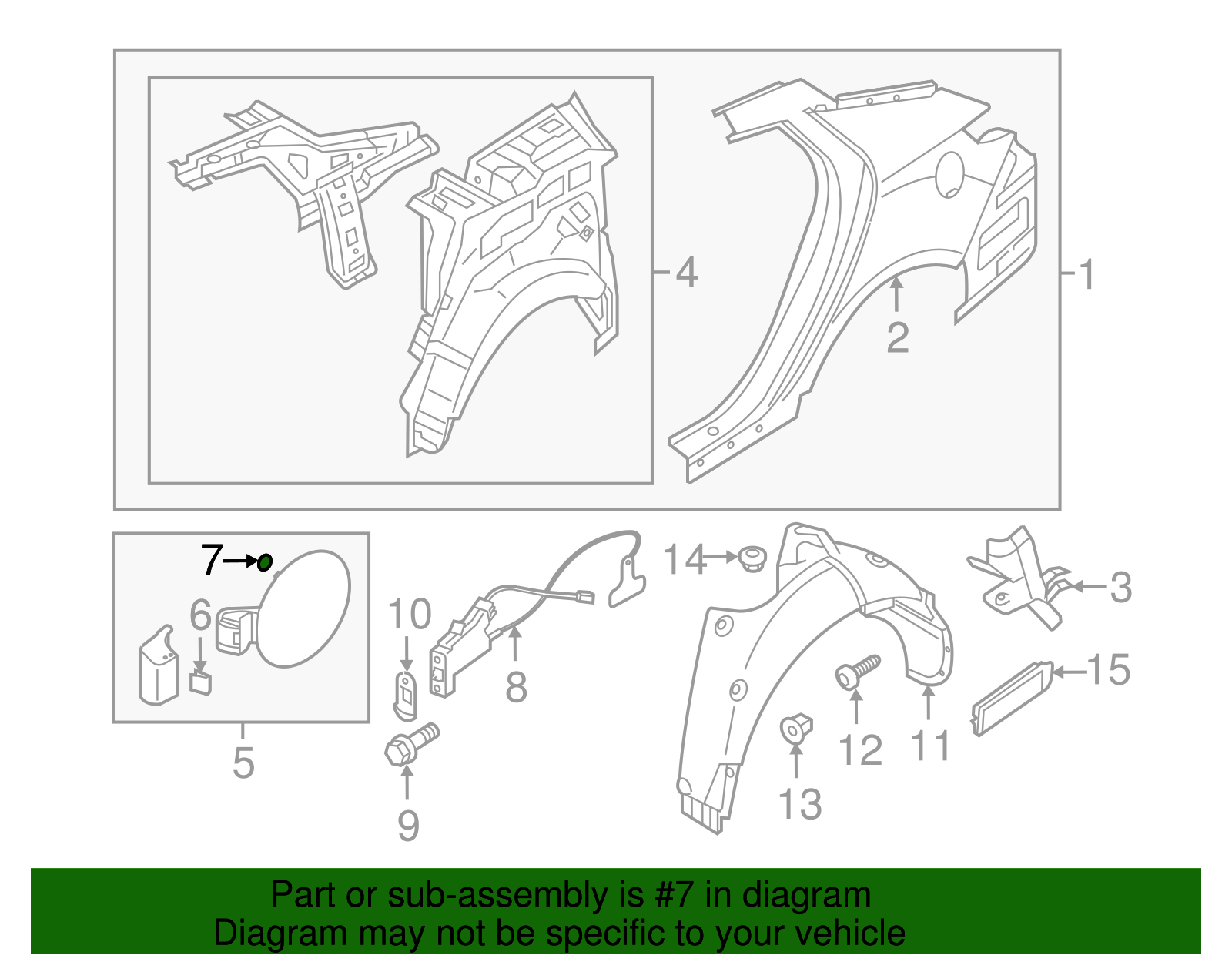 4
1
2
7
6
5
10
8
9
14
3
15
12
11
13

Part or sub-assembly is #7 in diagram
Diagram may not be specific to your vehicle