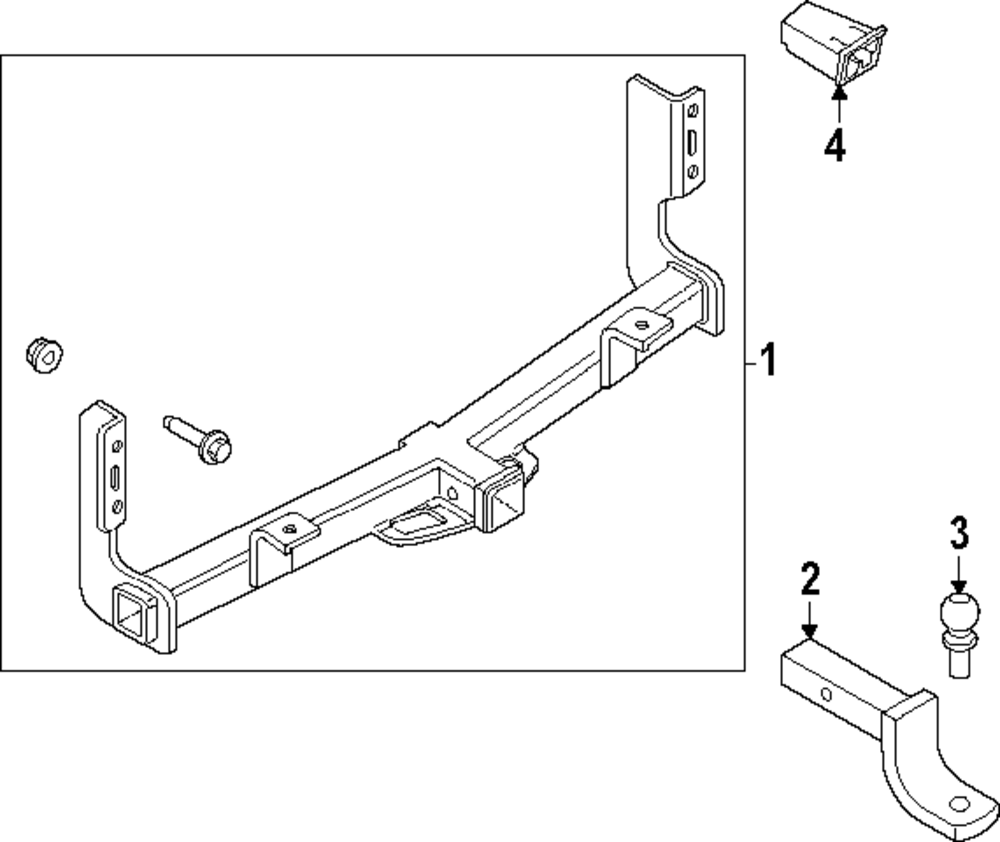 4
1
3
2