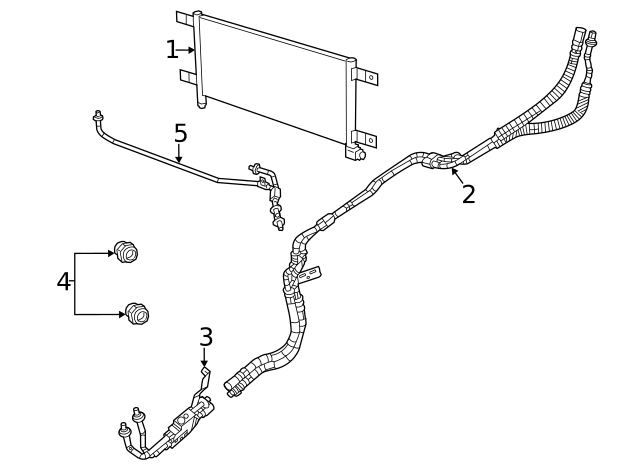 1
5
2
4
3