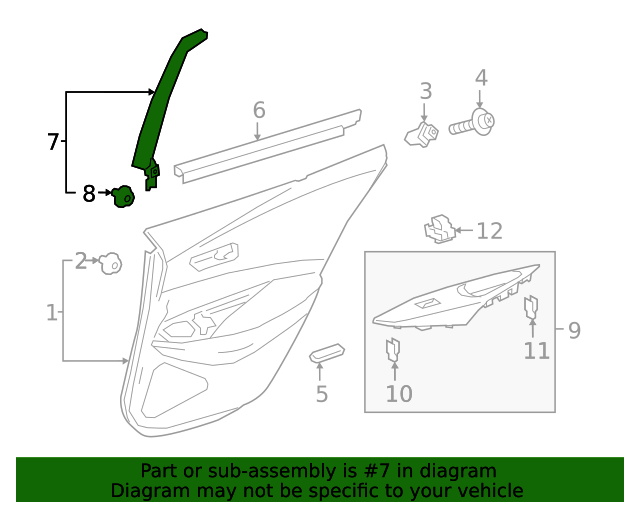 7
8
6
3
4
2
1
12
9
11
10
5

Part or sub-assembly is #7 in diagram
Diagram may not be specific to your vehicle