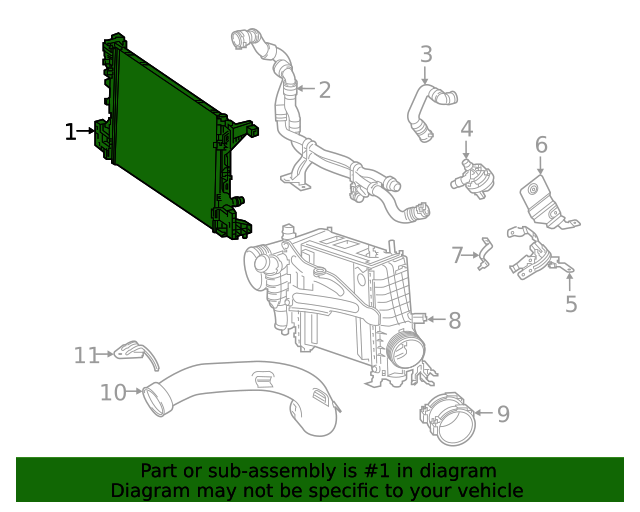 1
2
3
4
6
7
5
8
11
10
9

Part or sub-assembly is #1 in diagram
Diagram may not be specific to your vehicle