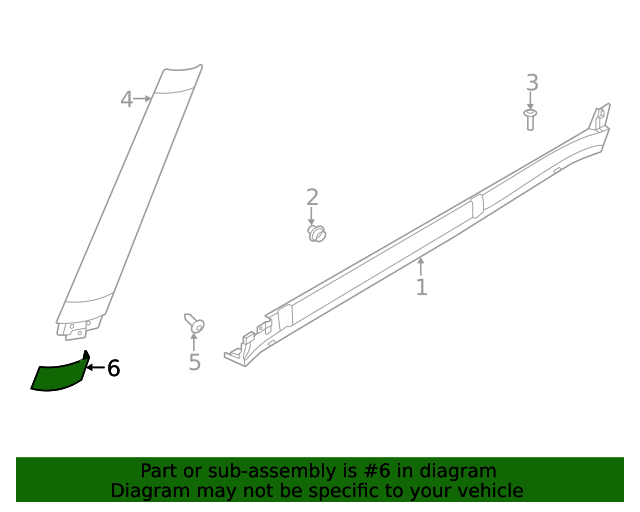 4
3
2
1
5
6

Part or sub-assembly is #6 in diagram
Diagram may not be specific to your vehicle