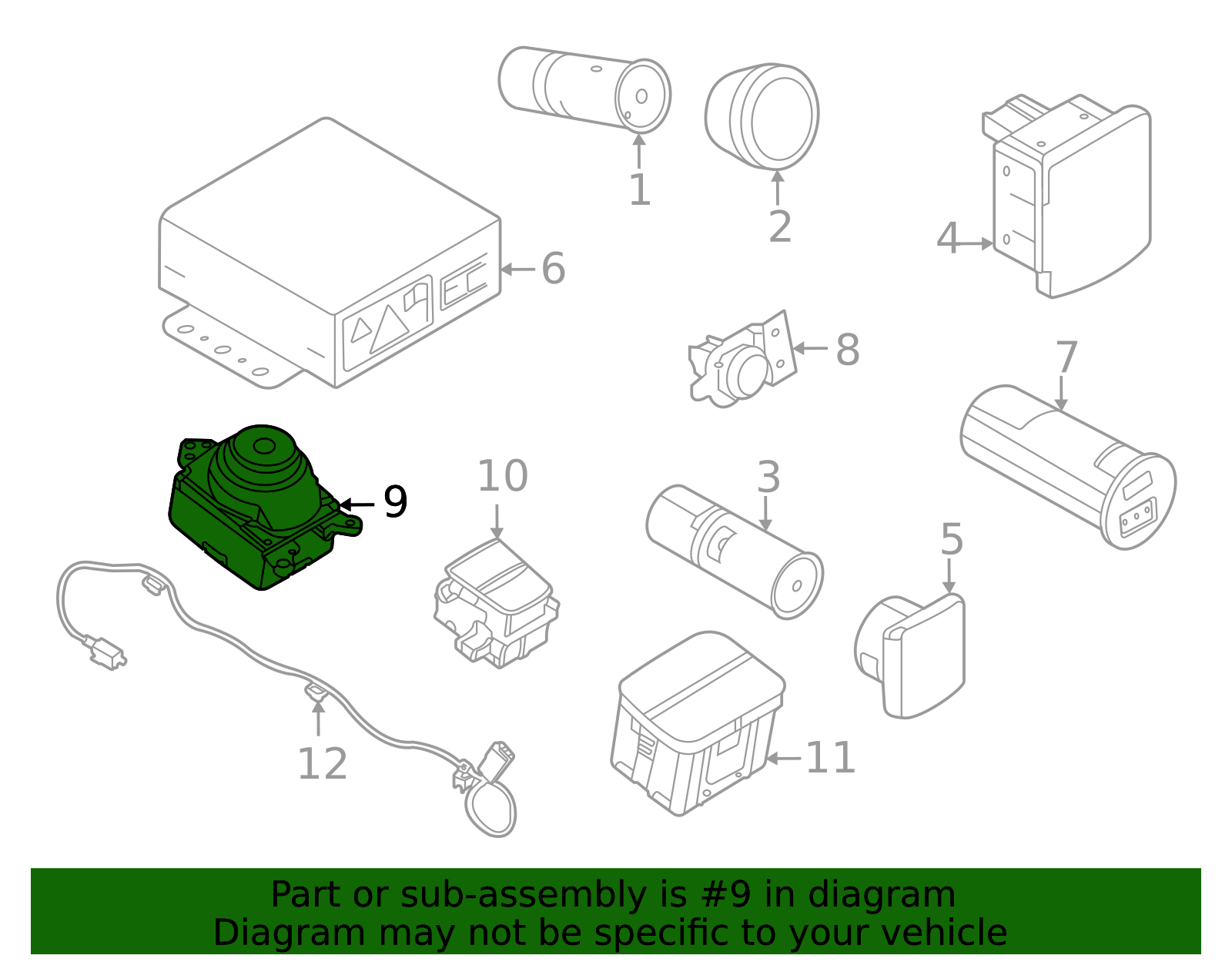 1
2
4
6
8
7
9
10
3
5
12
11

Part or sub-assembly is #9 in diagram
Diagram may not be specific to your vehicle