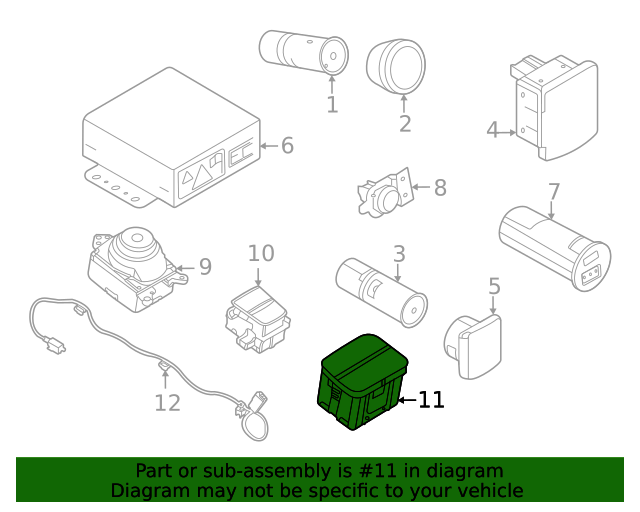 1
2
4
6
8
7
9
10
3
5
12
11

Part or sub-assembly is #11 in diagram
Diagram may not be specific to your vehicle