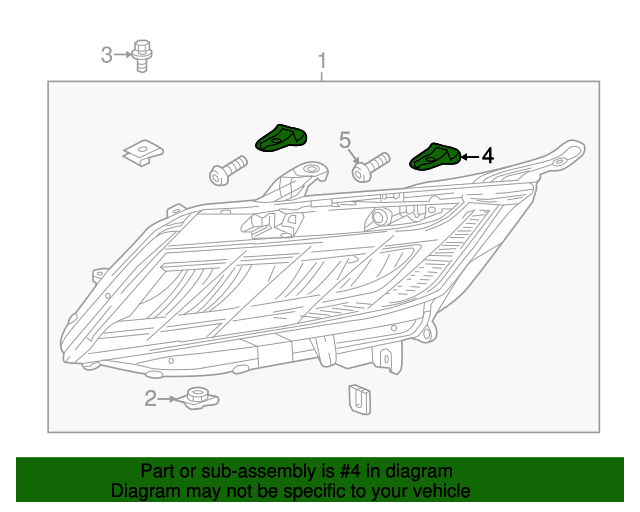 3
1
5
4
2

Part or sub-assembly is #4 in diagram
Diagram may not be specific to your vehicle