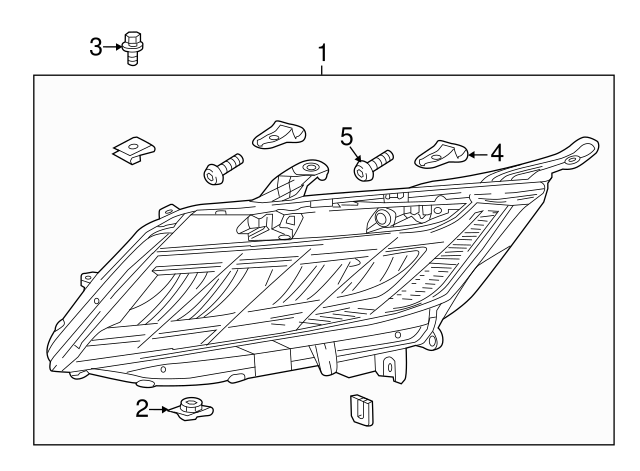 3
1
5
4
2