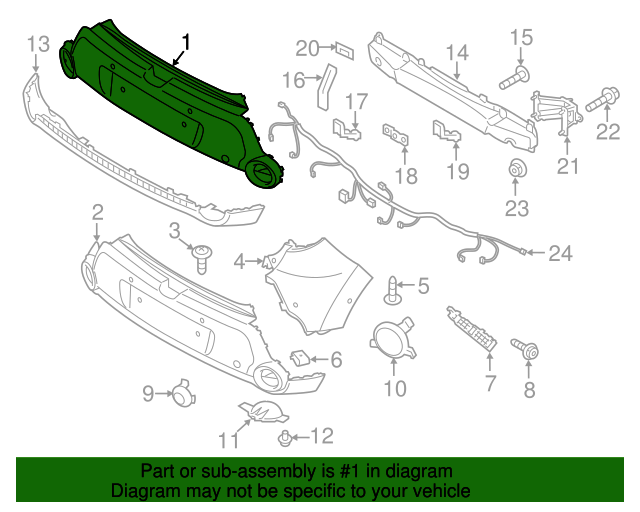 13
1
20
16
17
14
15
22
21
18
19
23
2
3
4
24
5
6
10
7
8
9
11
12

Part or sub-assembly is #1 in diagram
Diagram may not be specific to your vehicle