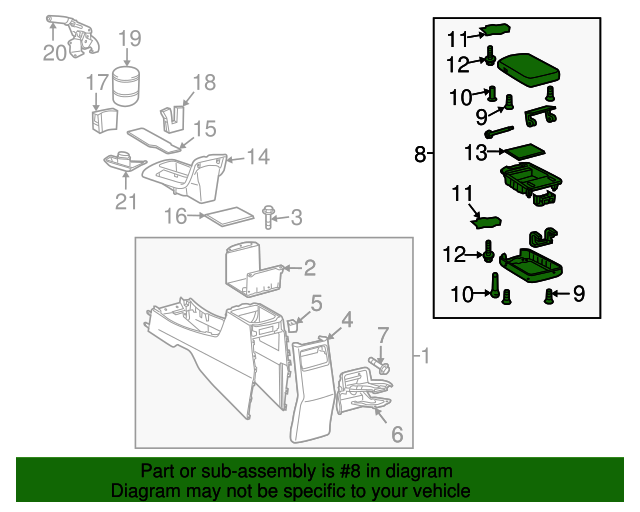 20
19
17
18
15
14
21
16
3
2
5
4
7
1
6
11
12
10
9
8
13
11
12
10
9

Part or sub-assembly is #8 in diagram
Diagram may not be specific to your vehicle