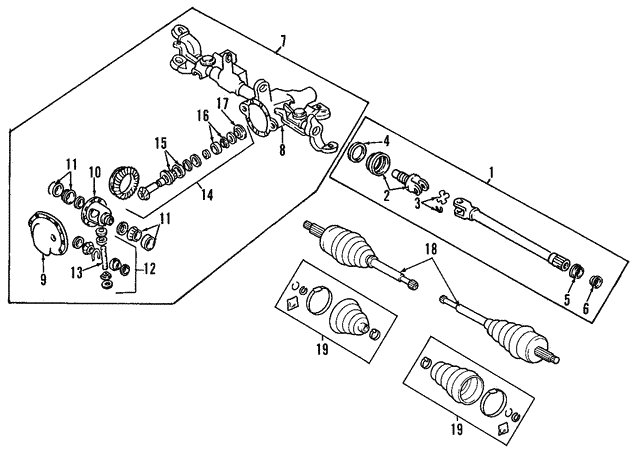 7
17
16
15
8
4
1
11
10
14
2
3
11
9
13
12
18
5
6
19
19