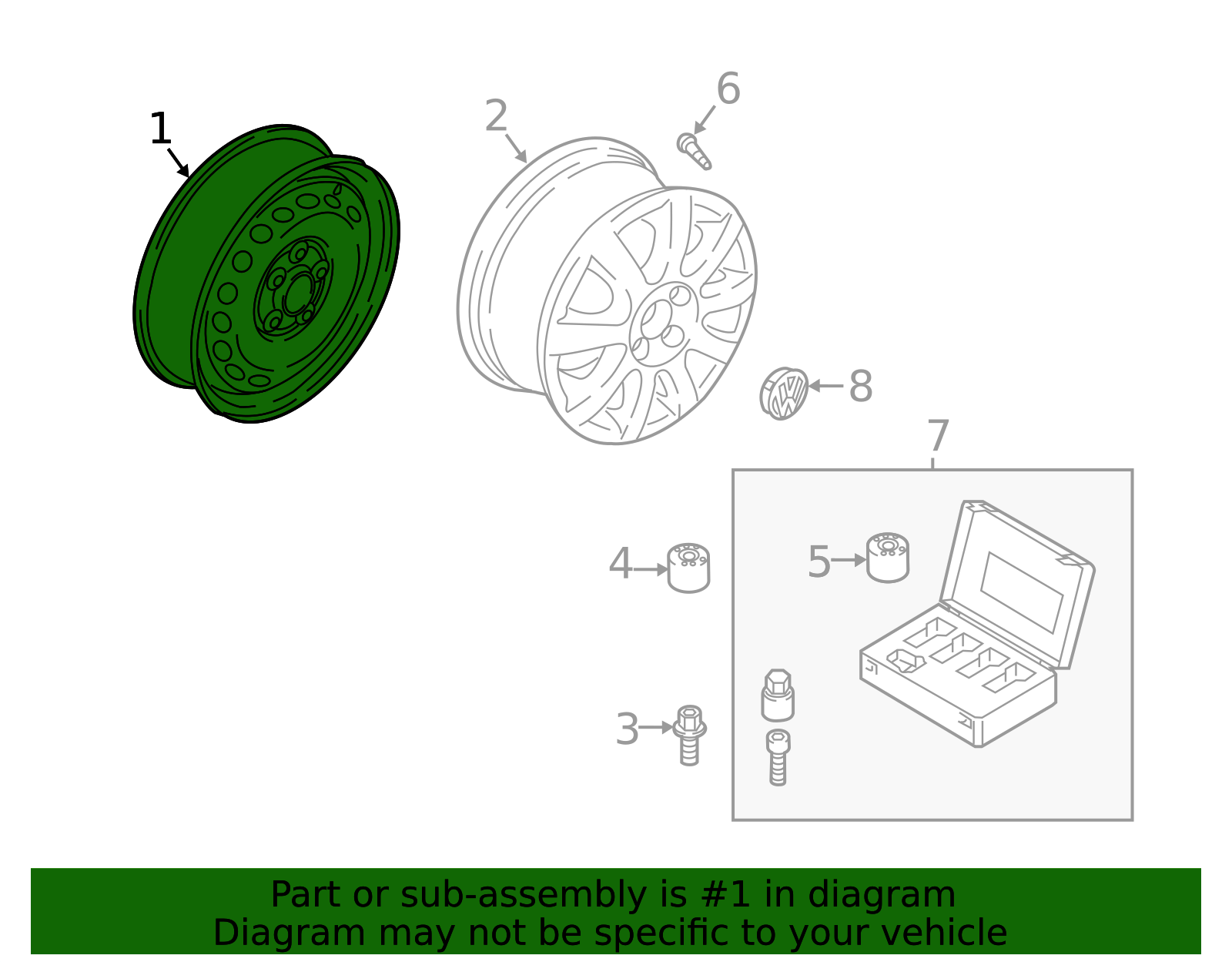 1
2
6
8
7
4
5
3

Part or sub-assembly is #1 in diagram
Diagram may not be specific to your vehicle