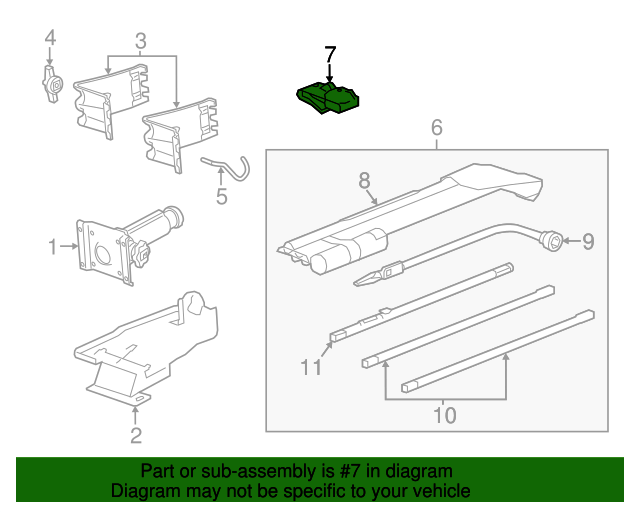 4
3
7
6
5
8
9
1
11
10
2

Part or sub-assembly is #7 in diagram
Diagram may not be specific to your vehicle